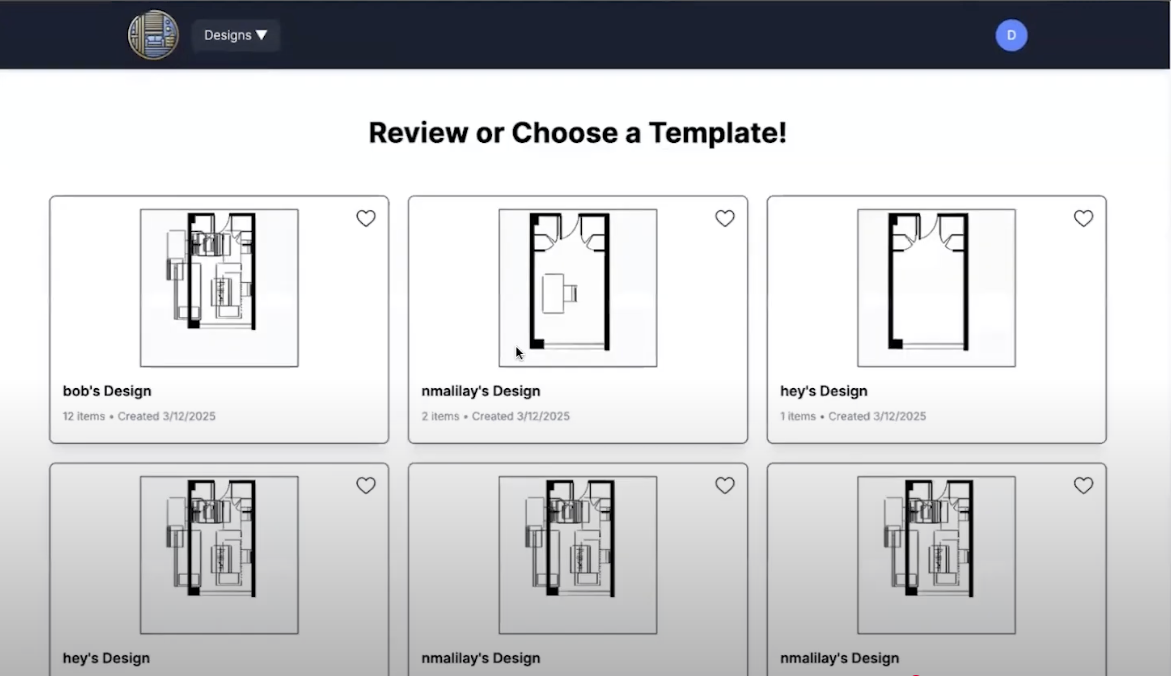 Designs ▼

D

Review or Choose a Template!

bob's Design

12 items • Created 3/12/2025

nmalilay's Design

2 items • Created 3/12/2025

hey's Design

1 items • Created 3/12/2025

hey's Design

nmalilay's Design

nmalilay's Design